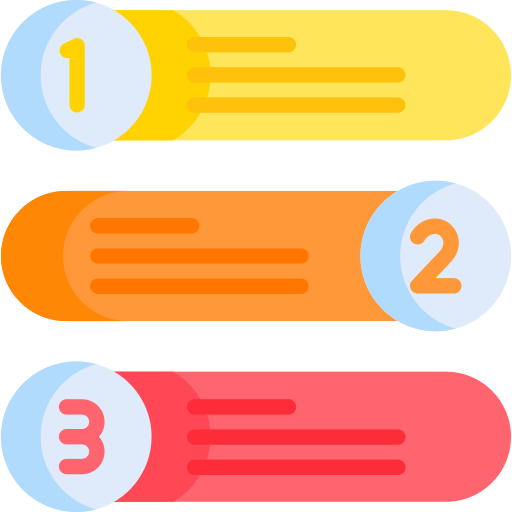 1

2

3